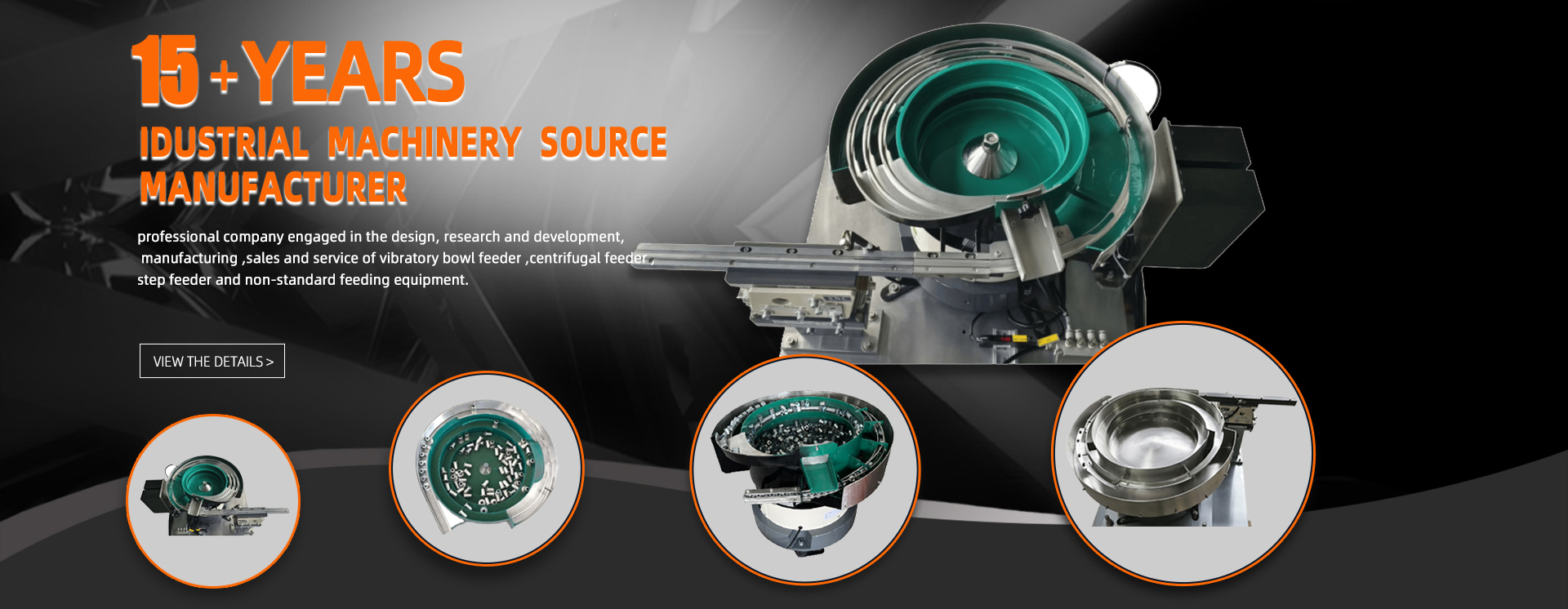 15+YEARS
IDUSTRIAL MACHINERY SOURCE MANUFACTURER

professional company engaged in the design, research and development, manufacturing ,sales and service of vibratory bowl feeder ,centrifugal feeder , step feeder and non-standard feeding equipment.

VIEW THE DETAILS >